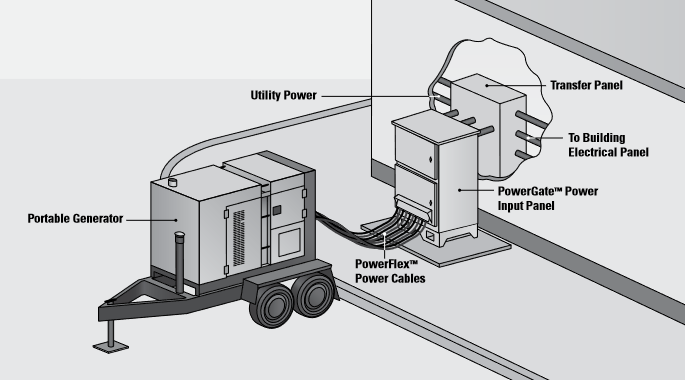 Utility Power

Transfer Panel

To Building Electrical Panel

PowerGate™ Power Input Panel

Portable Generator

PowerFlex™ Power Cables